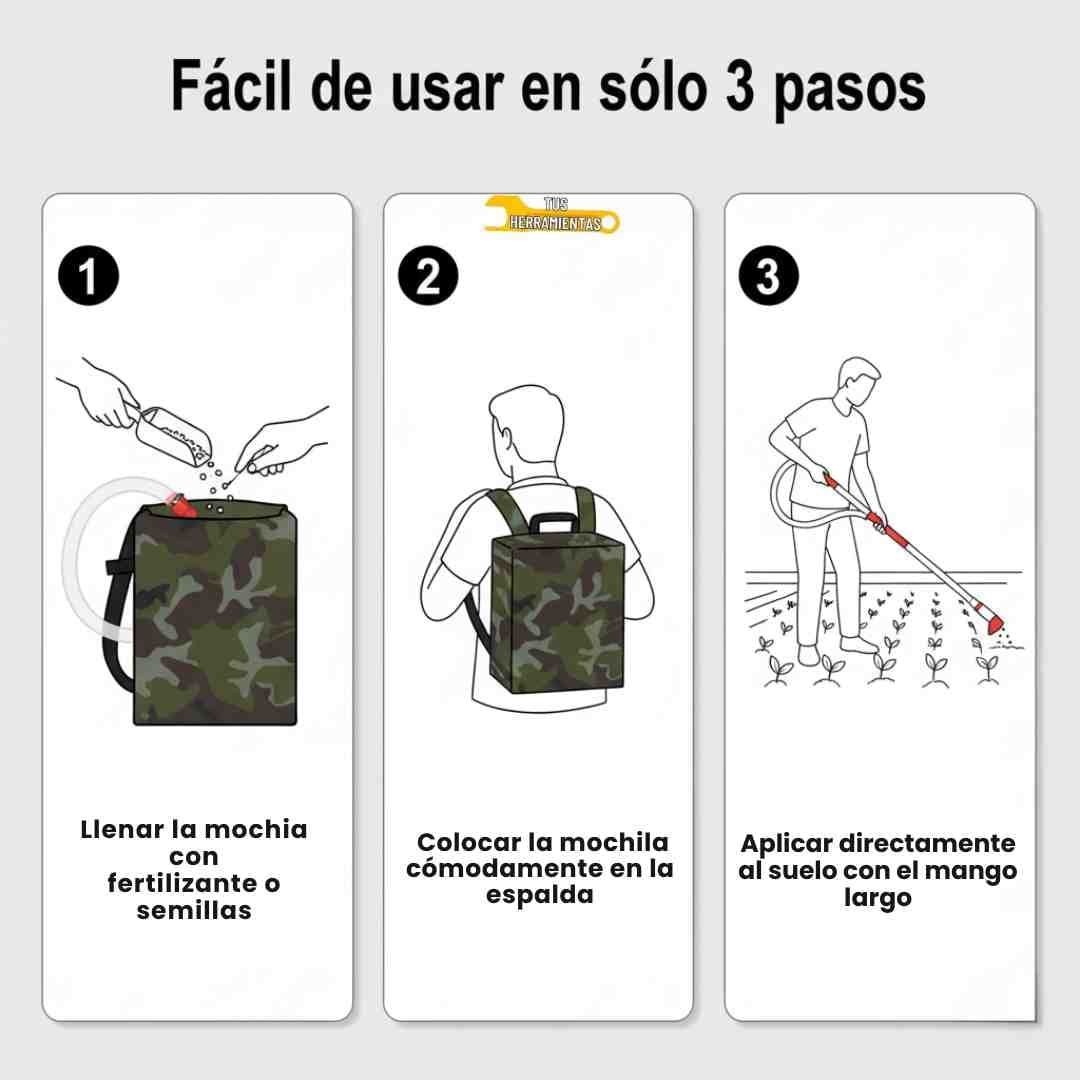 Fácil de usar en sólo 3 pasos

TUS HERRAMIENTAS

1

Llenar la mochia con fertilizante o semillas

2

Colocar la mochila cómodamente en la espalda

3

Aplicar directamente al suelo con el mango largo